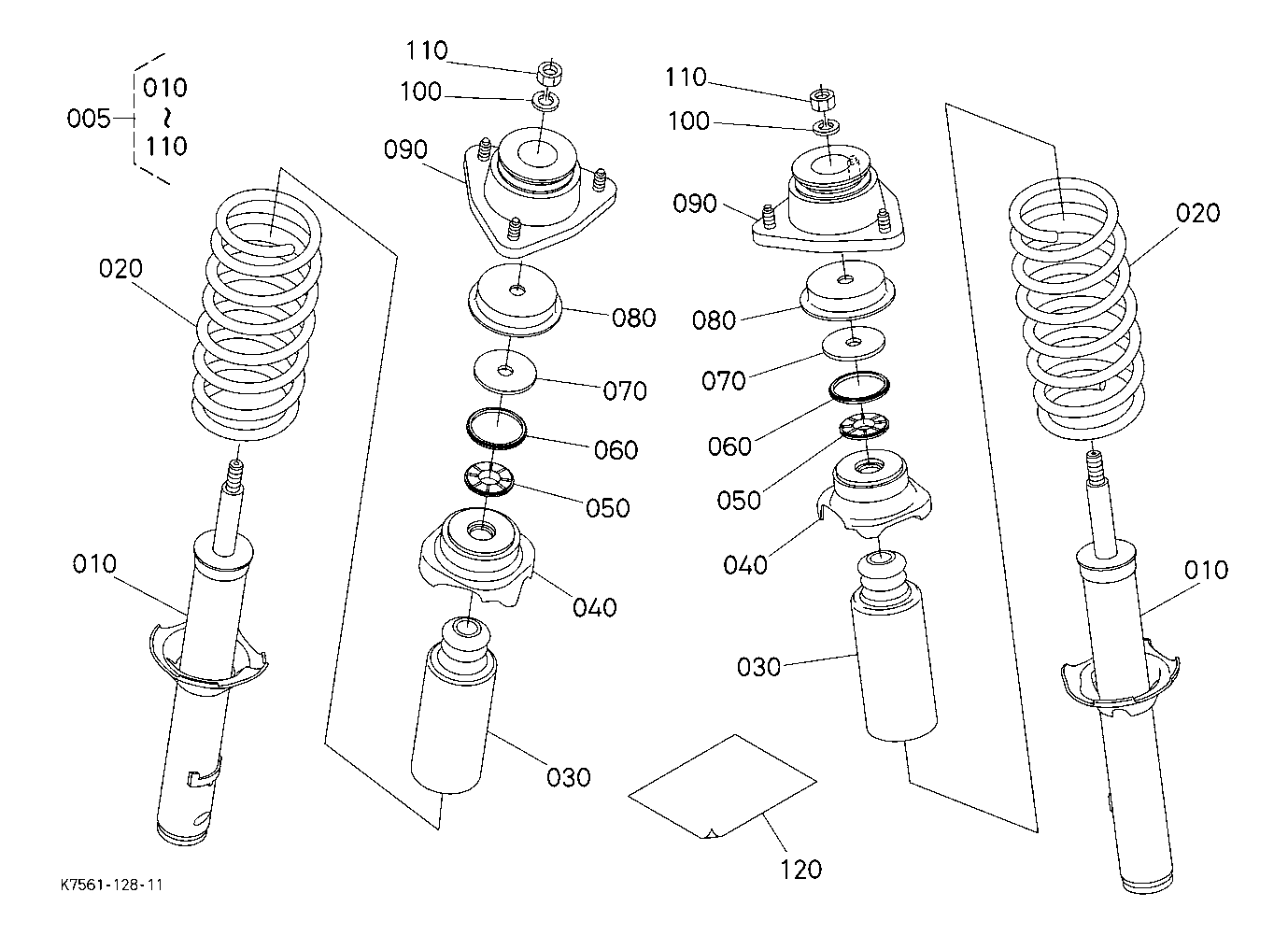 005
010
~
110

110
100
090
020
080
070
060
050
040
010
030

110
100
090
080
070
060
050
040
030
020
010

120

K7561-128-11